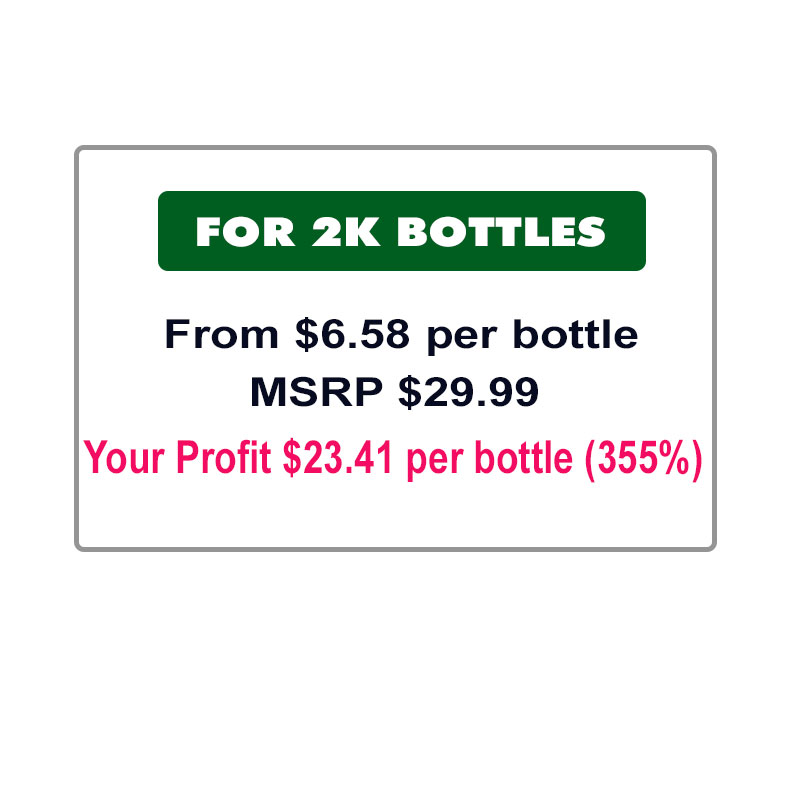 FOR 2K BOTTLES

From \$6.58 per bottle
MSRP \$29.99
Your Profit \$23.41 per bottle (355%)