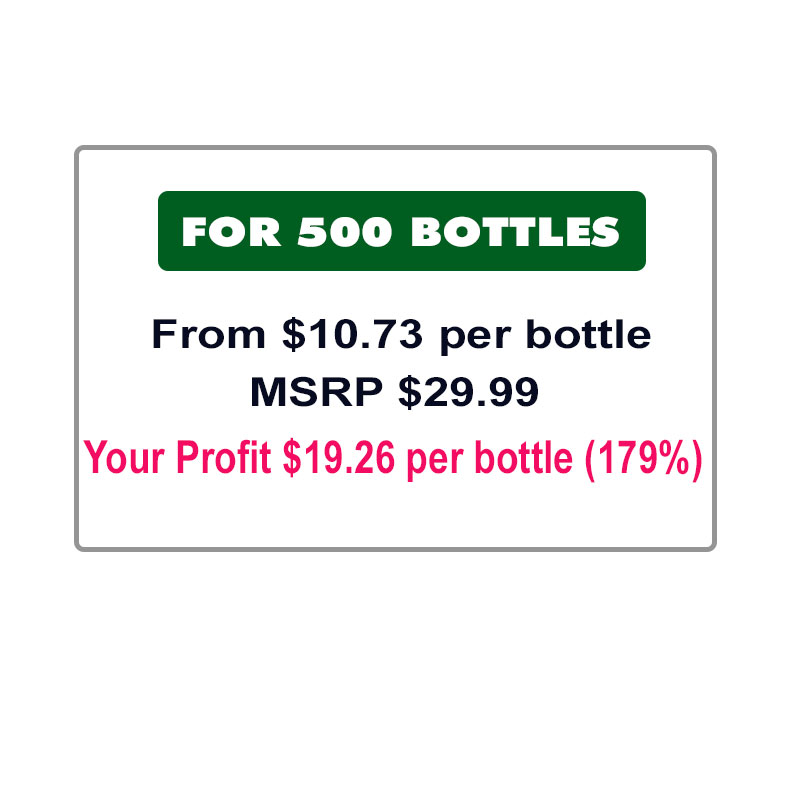 FOR 500 BOTTLES

From \$10.73 per bottle
MSRP \$29.99
Your Profit \$19.26 per bottle (179%)