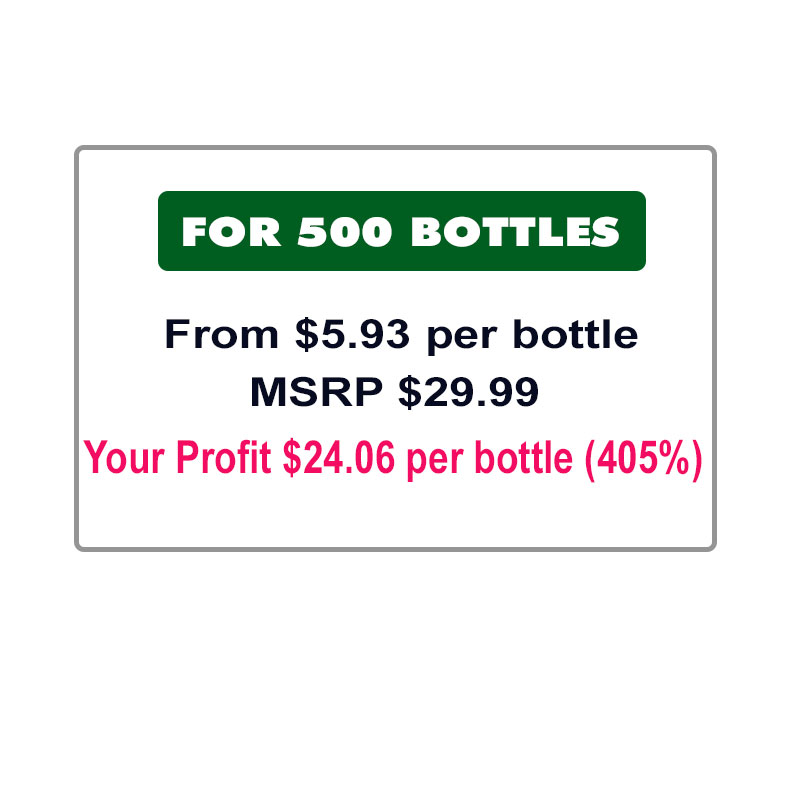 FOR 500 BOTTLES

From \$5.93 per bottle
MSRP \$29.99
Your Profit \$24.06 per bottle (405%)