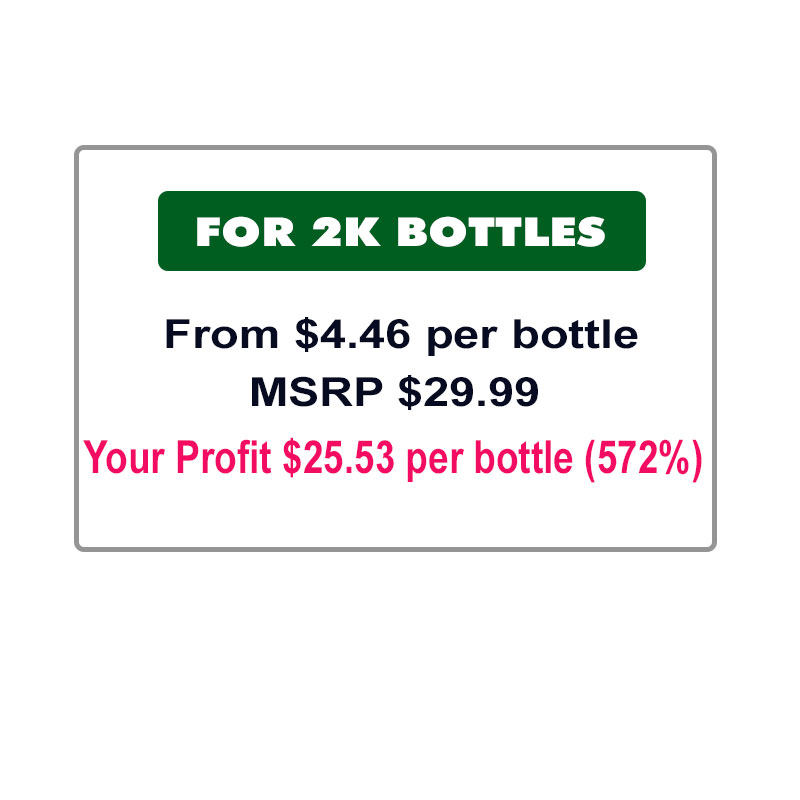 FOR 2K BOTTLES

From \$4.46 per bottle
MSRP \$29.99
Your Profit \$25.53 per bottle (572%)